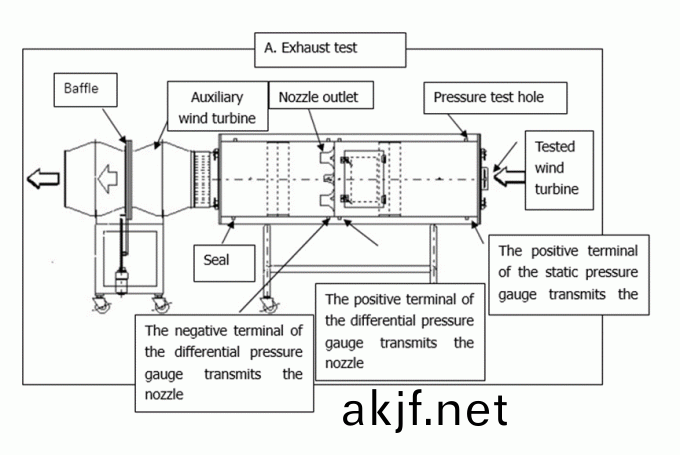 A. Exhaust test

Baffle

Auxiliary wind turbine

Nozzle outlet

Pressure test hole

Tested wind turbine

Seal

The positive terminal of the static pressure gauge transmits the

The positive terminal of the differential pressure gauge transmits the nozzle

The negative terminal of the differential pressure gauge transmits the nozzle

akjf.net