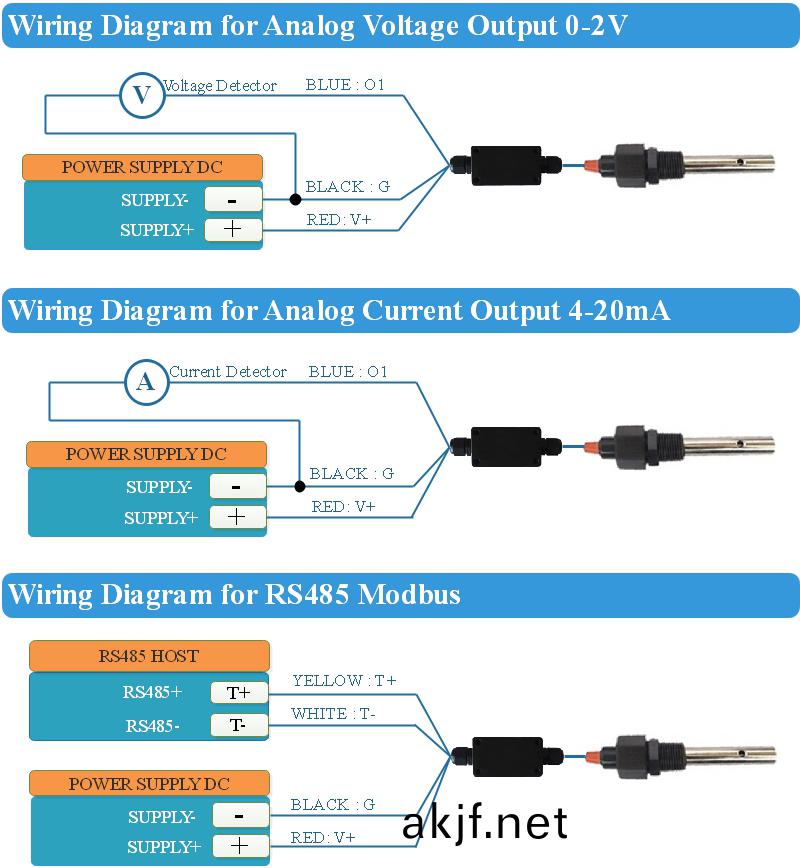 Wiring Diagram for Analog Voltage Output 0-2V

V Voltage Detector BLUE : O1

POWER SUPPLY DC
SUPPLY- -
SUPPLY+ +
BLACK : G
RED: V+

Wiring Diagram for Analog Current Output 4-20mA

A Current Detector BLUE : O1

POWER SUPPLY DC
SUPPLY- -
SUPPLY+ +
BLACK : G
RED: V+

Wiring Diagram for RS485 Modbus

RS485 HOST
RS485+ T+
RS485- T-
YELLOW : T+
WHITE : T-

POWER SUPPLY DC
SUPPLY- -
SUPPLY+ +
BLACK : G
RED: V+

akjf.net